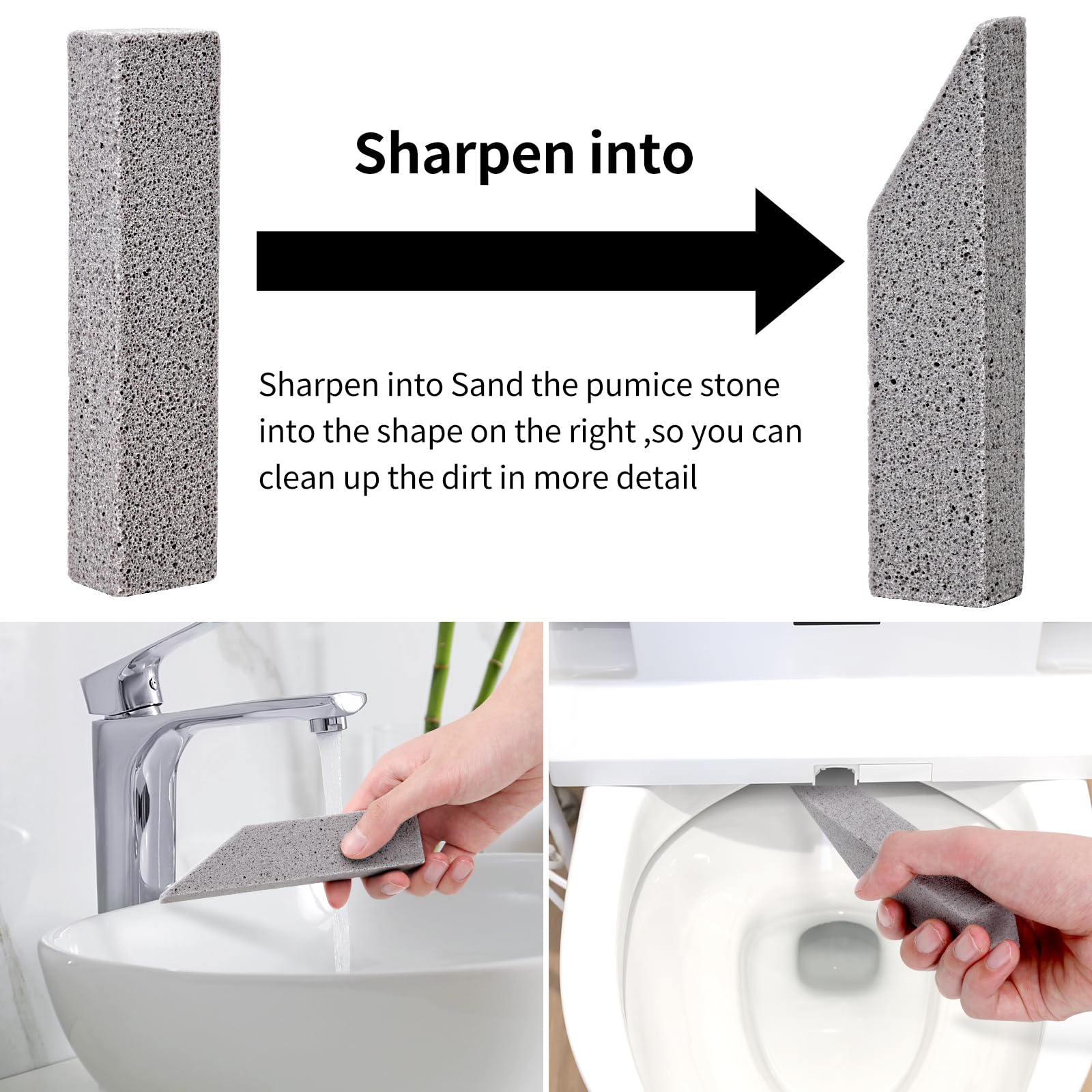 Sharpen into

Sharpen into Sand the pumice stone into the shape on the right ,so you can clean up the dirt in more detail