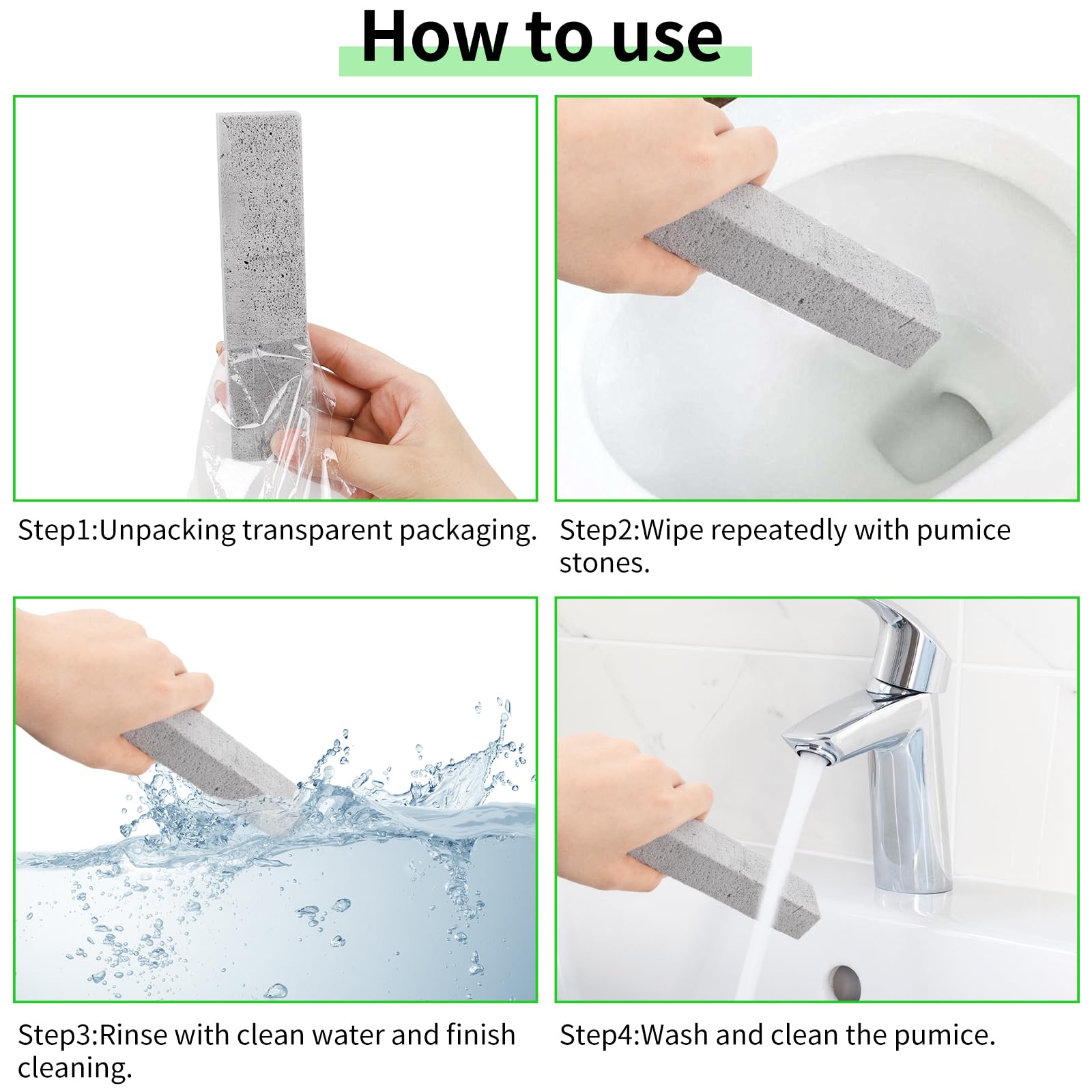 How to use

Step1:Unpacking transparent packaging.

Step2:Wipe repeatedly with pumice stones.

Step3:Rinse with clean water and finish cleaning.

Step4:Wash and clean the pumice.